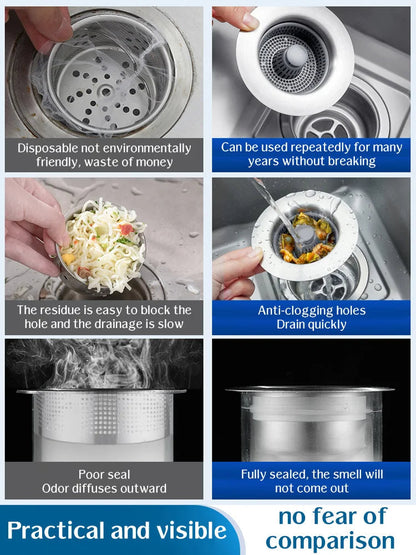 Disposable not environmentally friendly, waste of money

Can be used repeatedly for many years without breaking

The residue is easy to block the hole and the drainage is slow

Anti-clogging holes
Drain quickly

Poor seal
Odor diffuses outward

Fully sealed, the smell will not come out

Practical and visible

no fear of comparison