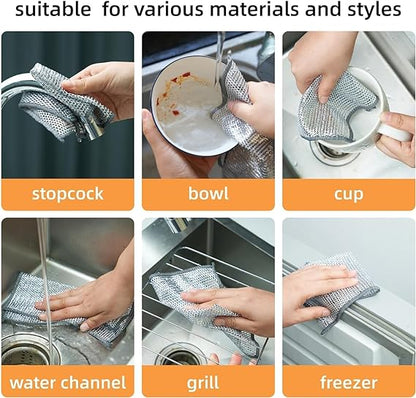 suitable for various materials and styles

stopcock

bowl

cup

water channel

grill

freezer