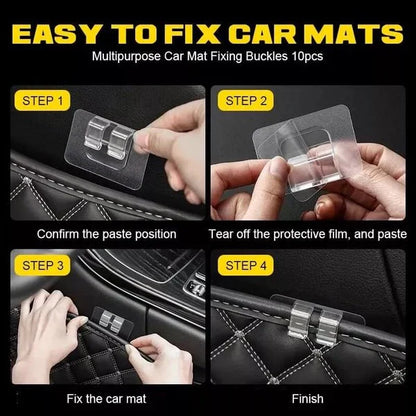 EASY TO FIX CAR MATS

Multipurpose Car Mat Fixing Buckles 10pcs

STEP 1

Confirm the paste position

STEP 2

Tear off the protective film, and paste

STEP 3

Fix the car mat

STEP 4

Finish