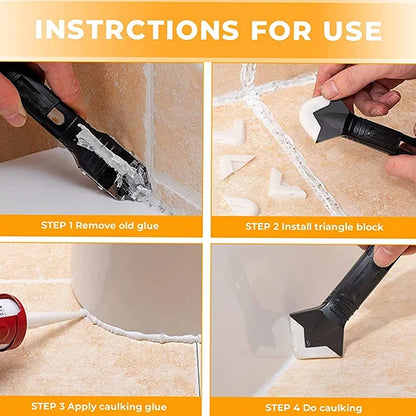 INSTRCTIONS FOR USE

STEP 1 Remove old glue

STEP 2 Install triangle block

STEP 3 Apply caulking glue

STEP 4 Do caulking