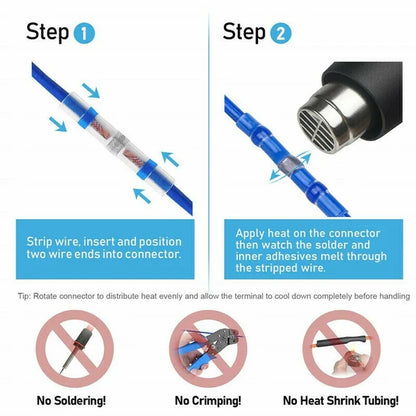 Step 1

Strip wire, insert and position two wire ends into connector.

Step 2

Apply heat on the connector then watch the solder and inner adhesives melt through the stripped wire.

Tip: Rotate connector to distribute heat evenly and allow the terminal to cool down completely before handling

No Soldering!

No Crimping!

No Heat Shrink Tubing!