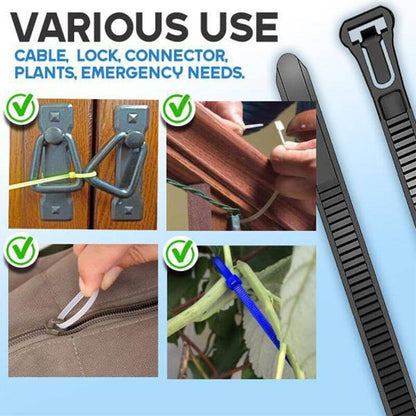 VARIOUS USE
CABLE, LOCK, CONNECTOR, PLANTS, EMERGENCY NEEDS.