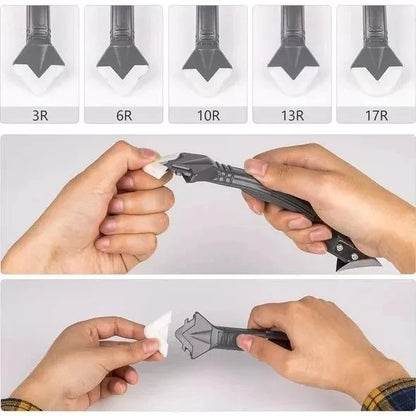 3R

6R

10R

13R

17R