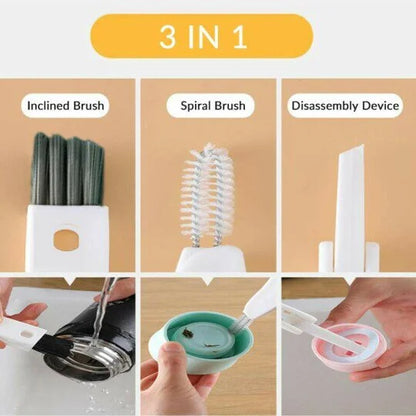 3 IN 1

Inclined Brush

Spiral Brush

Disassembly Device