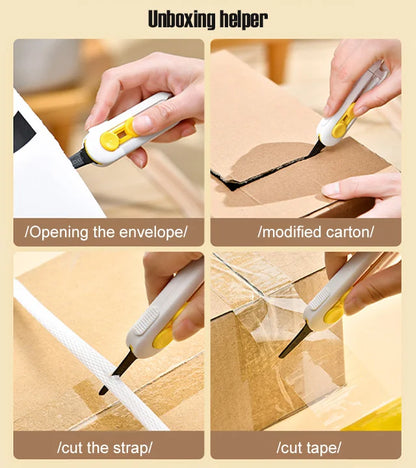 Unboxing helper

/Opening the envelope/

/modified carton/

/cut the strap/

/cut tape/