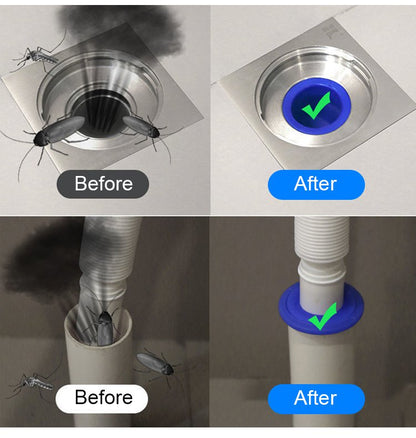 Before

After

Before

After