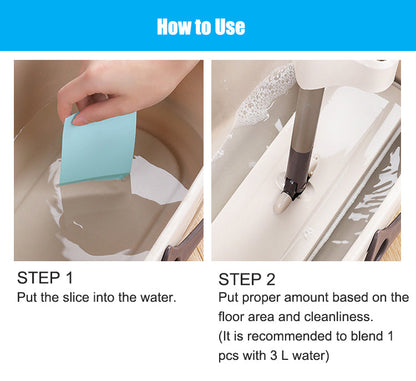 How to Use

STEP 1
Put the slice into the water.

STEP 2
Put proper amount based on the floor area and cleanliness.
(It is recommended to blend 1 pcs with 3 L water)