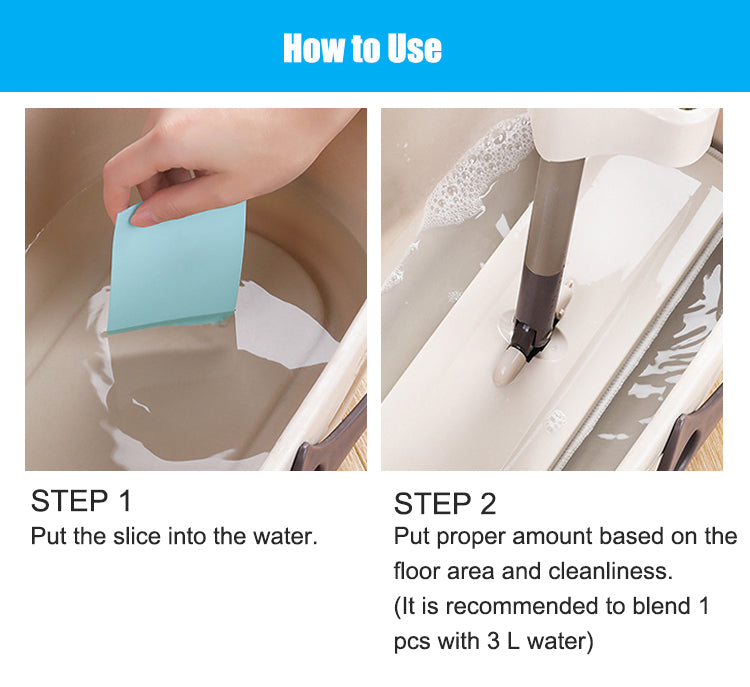 How to Use

STEP 1
Put the slice into the water.

STEP 2
Put proper amount based on the floor area and cleanliness.
(It is recommended to blend 1 pcs with 3 L water)