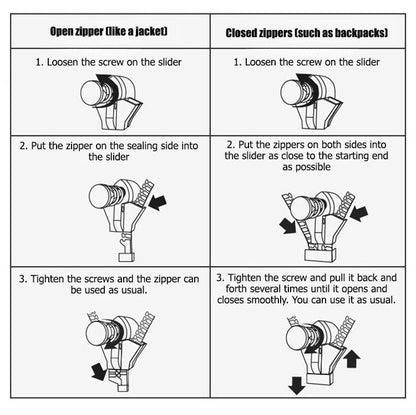 | Open zipper (like a jacket) | Closed zippers (such as backpacks) |
|---|---|
| 1. Loosen the screw on the slider | 1. Loosen the screw on the slider |
| 2. Put the zipper on the sealing side into the slider | 2. Put the zippers on both sides into the slider as close to the starting end as possible |
| 3. Tighten the screws and the zipper can be used as usual. | 3. Tighten the screw and pull it back and forth several times until it opens and closes smoothly. You can use it as usual. |