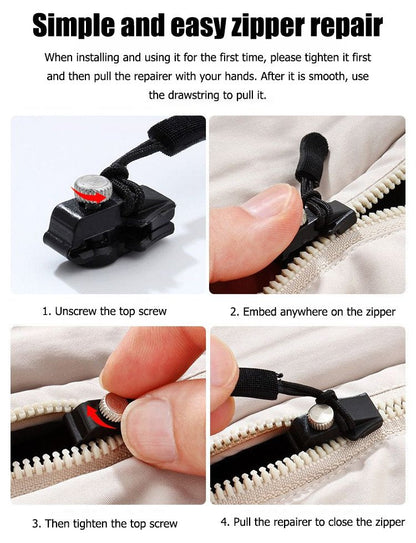 Simple and easy zipper repair

When installing and using it for the first time, please tighten it first and then pull the repairer with your hands. After it is smooth, use the drawstring to pull it.

1. Unscrew the top screw

2. Embed anywhere on the zipper

3. Then tighten the top screw

4. Pull the repairer to close the zipper