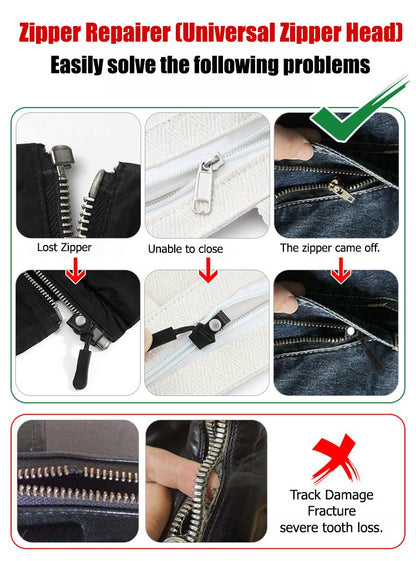 Zipper Repairer (Universal Zipper Head)
Easily solve the following problems

Lost Zipper

Unable to close

The zipper came off.

Track Damage
Fracture
severe tooth loss.