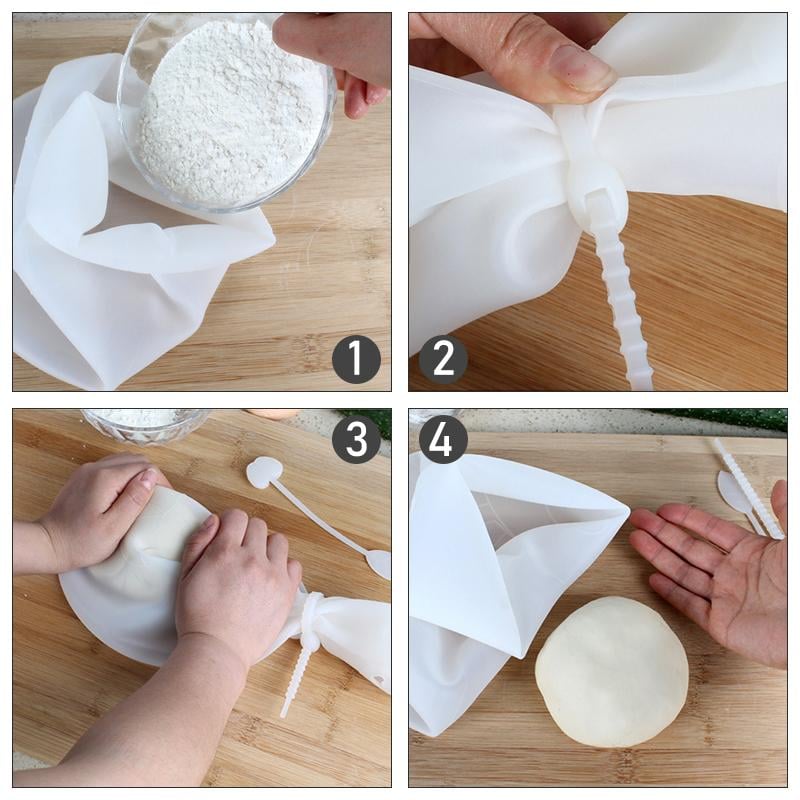 1

2

3

4