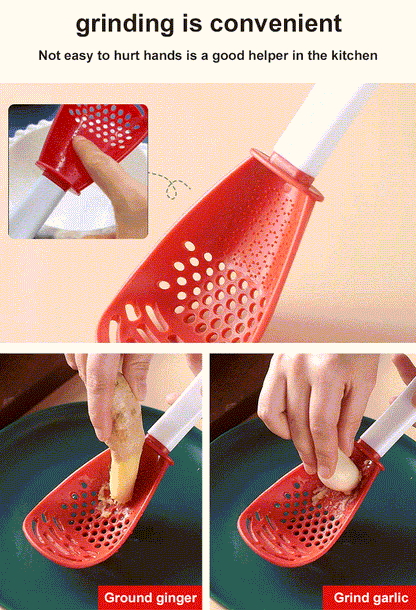 grinding is convenient

Not easy to hurt hands is a good helper in the kitchen

Ground ginger

Grind garlic